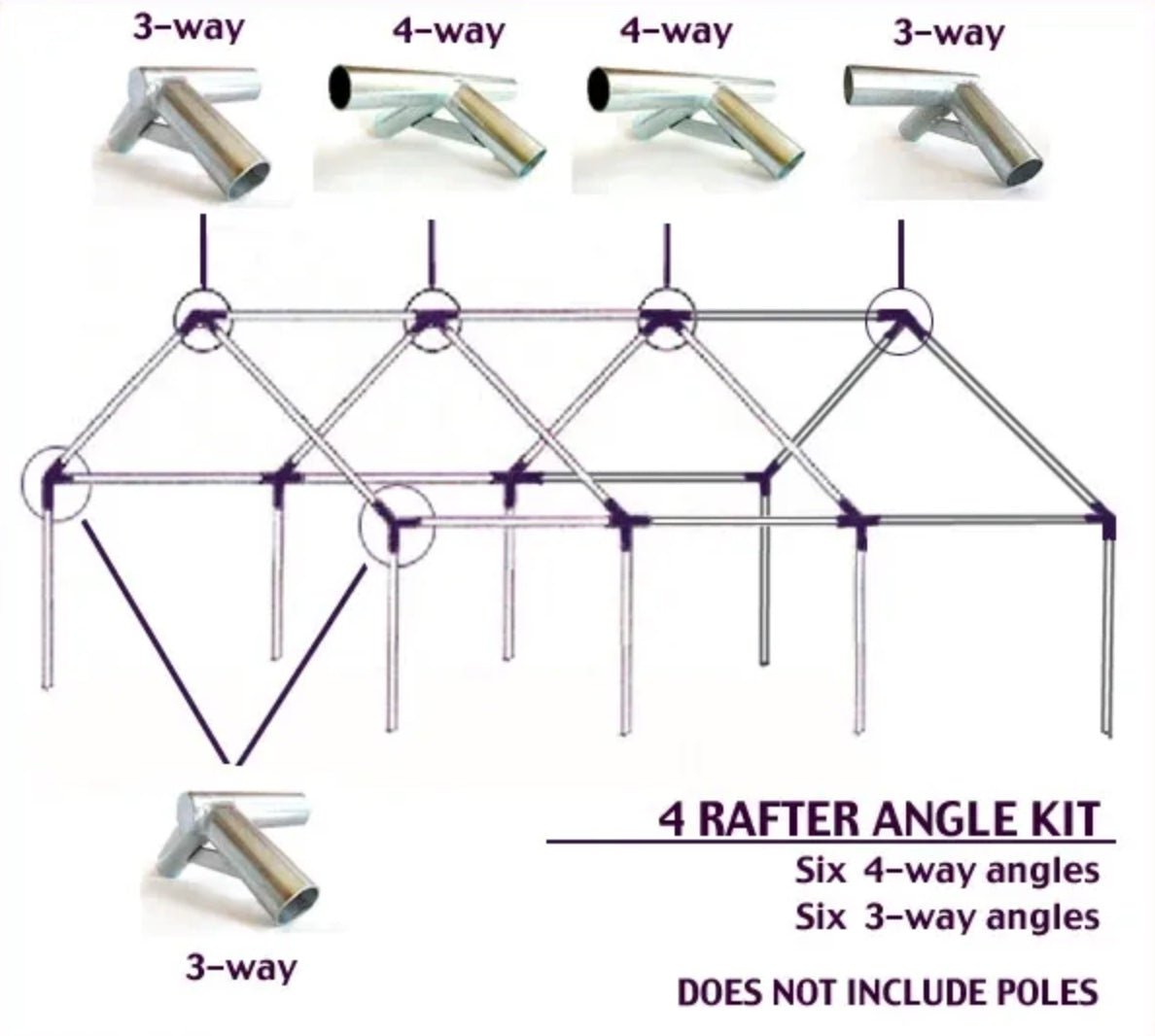 3-way
4-way
4-way
3-way

3-way

4 RAFTER ANGLE KIT
Six 4-way angles
Six 3-way angles

DOES NOT INCLUDE POLES